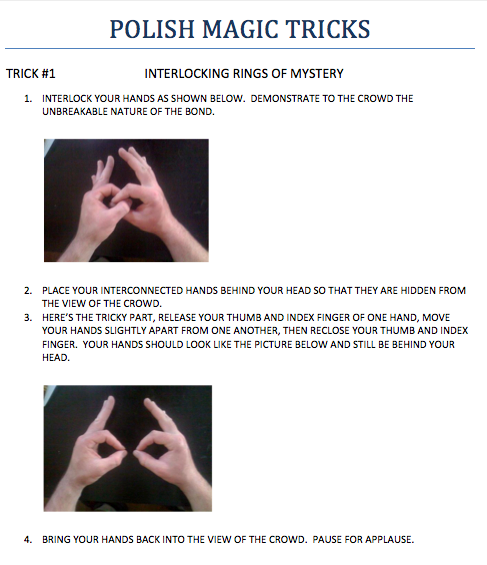 POLISH MAGIC TRICKS

TRICK #1 INTERLOCKING RINGS OF MYSTERY

1. INTERLOCK YOUR HANDS AS SHOWN BELOW. DEMONSTRATE TO THE CROWD THE UNBREAKABLE NATURE OF THE BOND.

2. PLACE YOUR INTERCONNECTED HANDS BEHIND YOUR HEAD SO THAT THEY ARE HIDDEN FROM THE VIEW OF THE CROWD.
3. HERE'S THE TRICKY PART, RELEASE YOUR THUMB AND INDEX FINGER OF ONE HAND, MOVE YOUR HANDS SLIGHTLY APART FROM ONE ANOTHER, THEN RECLOSE YOUR THUMB AND INDEX FINGER. YOUR HANDS SHOULD LOOK LIKE THE PICTURE BELOW AND STILL BE BEHIND YOUR HEAD.

4. BRING YOUR HANDS BACK INTO THE VIEW OF THE CROWD. PAUSE FOR APPLAUSE.