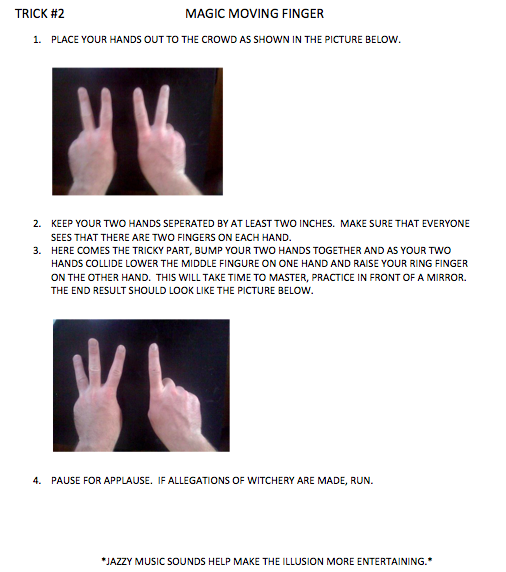 TRICK #2 MAGIC MOVING FINGER

1. PLACE YOUR HANDS OUT TO THE CROWD AS SHOWN IN THE PICTURE BELOW.

2. KEEP YOUR TWO HANDS SEPERATED BY AT LEAST TWO INCHES. MAKE SURE THAT EVERYONE SEES THAT THERE ARE TWO FINGERS ON EACH HAND.
3. HERE COMES THE TRICKY PART, BUMP YOUR TWO HANDS TOGETHER AND AS YOUR TWO HANDS COLLIDE LOWER THE MIDDLE FINGURE ON ONE HAND AND RAISE YOUR RING FINGER ON THE OTHER HAND. THIS WILL TAKE TIME TO MASTER, PRACTICE IN FRONT OF A MIRROR. THE END RESULT SHOULD LOOK LIKE THE PICTURE BELOW.

4. PAUSE FOR APPLAUSE. IF ALLEGATIONS OF WITCHERY ARE MADE, RUN.

*JAZZY MUSIC SOUNDS HELP MAKE THE ILLUSION MORE ENTERTAINING.*