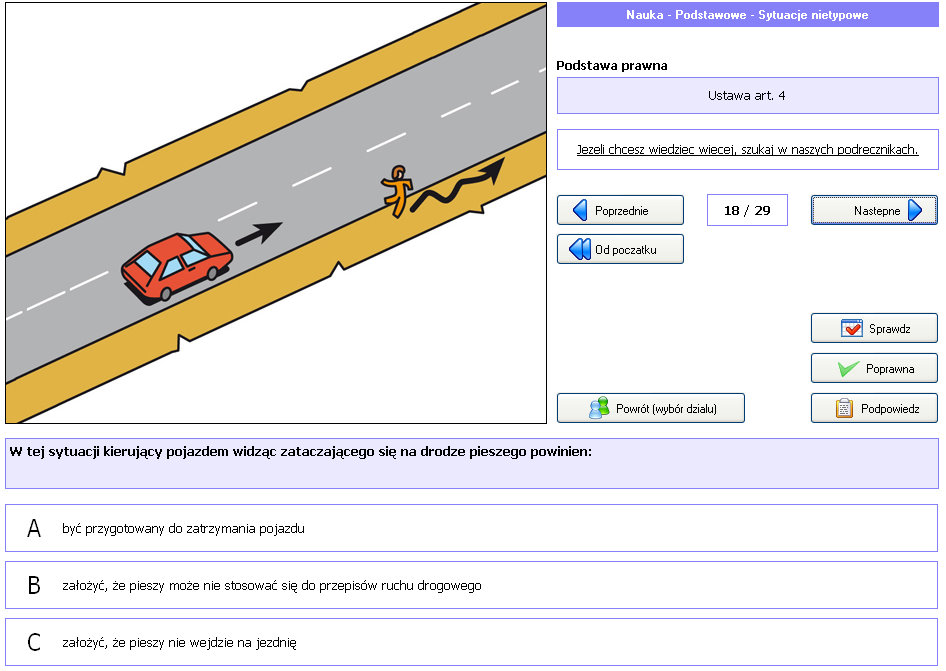 Nauka - Podstawowe - Sytuacje nietypowe

Podstawa prawna

Ustawa art. 4

Jezeli chcesz wiedziec wiecej, szukaj w naszych podrecznikach.

Poprzednie

18 / 29

Nastepne

Od poczatku

Sprawdz

Poprawna

Powrót (wybór dzialu)

Podpowiedz

W tej sytuacji kierujący pojazdem widząc zataczającego się na drodze pieszego powinien:

A być przygotowany do zatrzymania pojazdu

B założyć, że pieszy może nie stosować się do przepisów ruchu drogowego

C założyć, że pieszy nie wejdzie na jezdnię